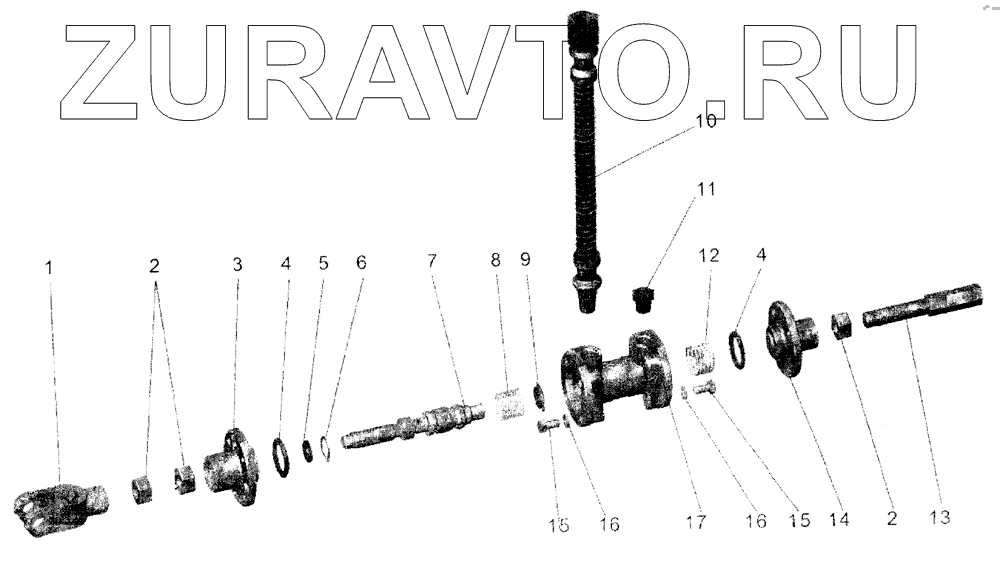 ZURAVTO.RU

10
11
1 2 3 4 5 6 7 8 9 12 4
15 16 17 16 15 14 2 13